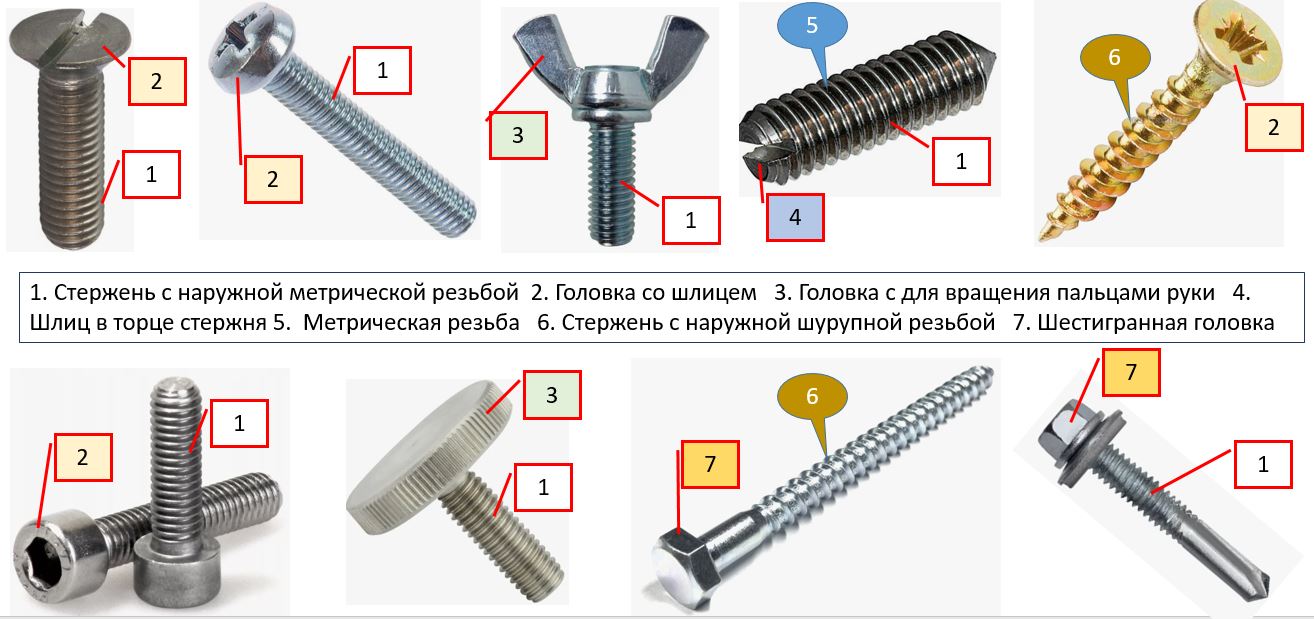 2

1

1

2

3

1

5

1

4

6

2

1. Стержень с наружной метрической резьбой 2. Головка со шлицем 3. Головка с для вращения пальцами руки 4. Шлиц в торце стержня 5. Метрическая резьба 6. Стержень с наружной шурупной резьбой 7. Шестигранная головка

2

1

3

1

6

7

7

1